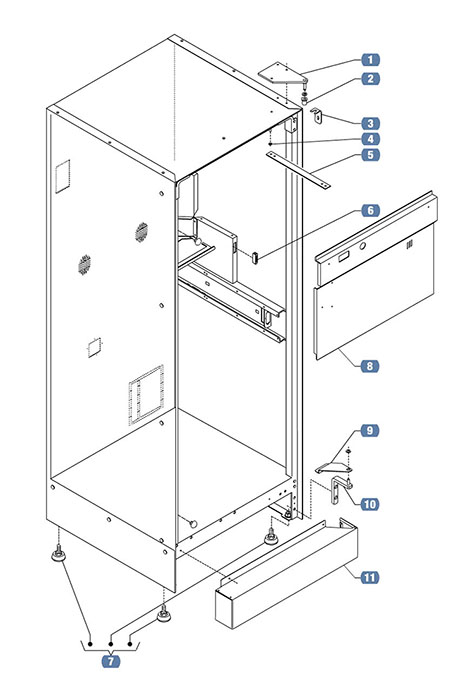 1
2
3
4
5
6
8
9
10
11
7