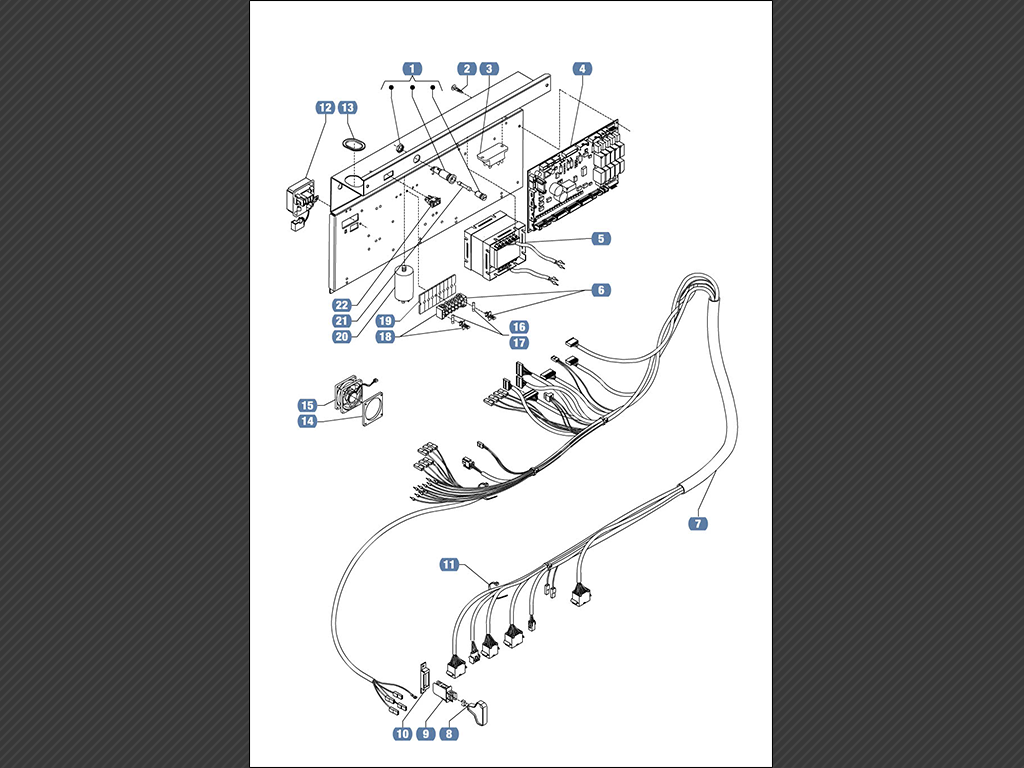 1
2
3
4
12
13
5
6
22
21
20
19
18
16
17
15
14
7
11
10
9
8