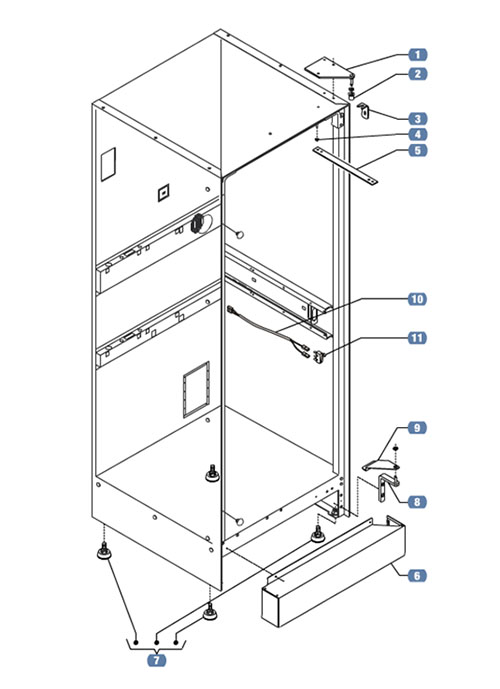 1
2
3
4
5
10
11
9
8
6
7