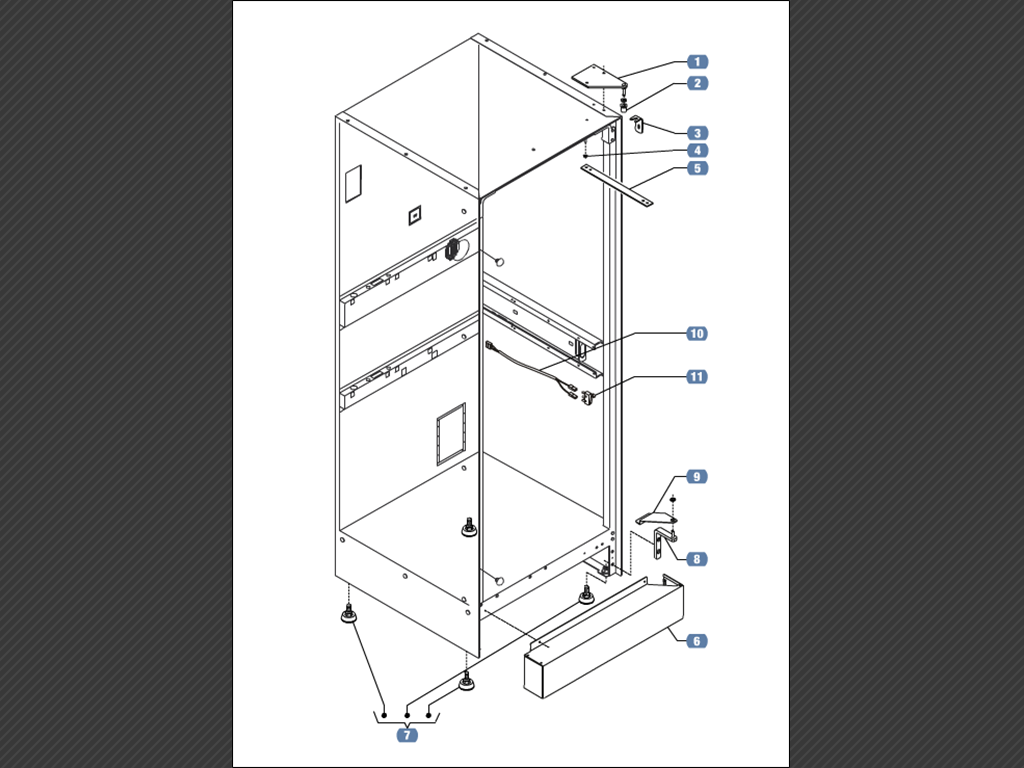 1
2
3
4
5
10
11
9
8
6
7