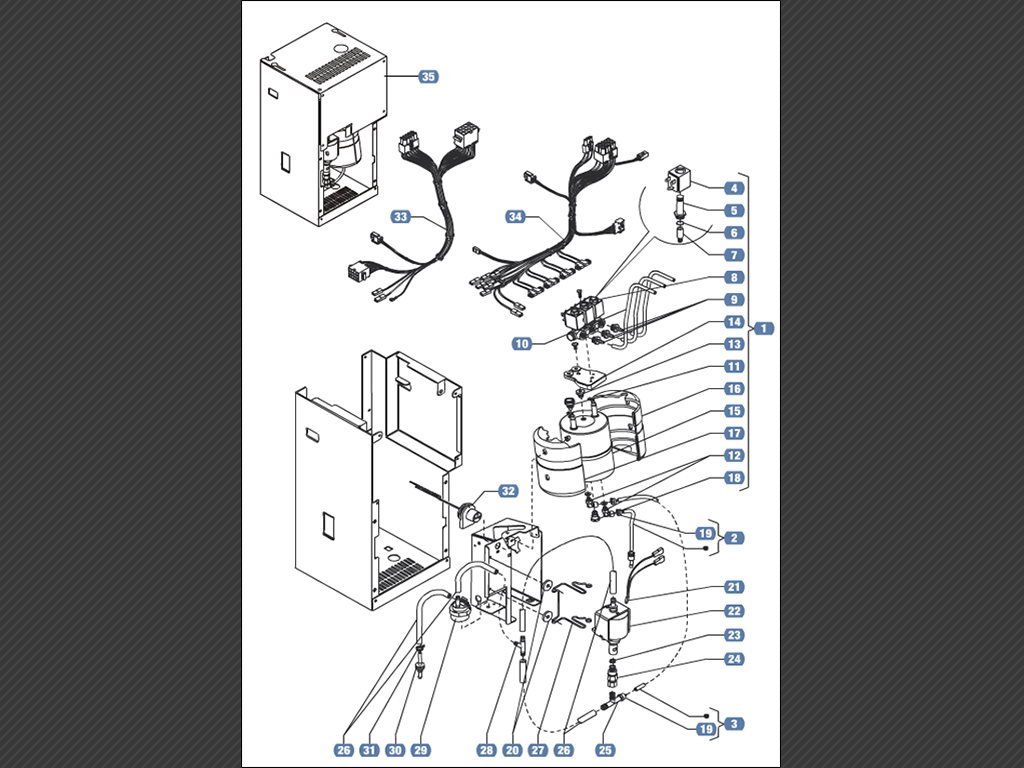 35
33
34
4
5
6
7
8
9
14
1
10
13
11
16
15
17
12
18
32
19
2
21
22
23
24
3
19
26
31
30
29
28
20
27
26
25