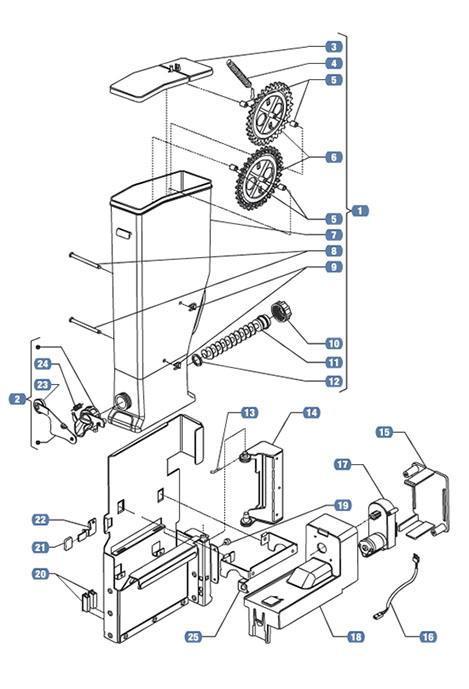 3
4
5
6
5
1
7
8
9
10
11
12
24
23
2
13
14
15
17
19
22
21
20
25
18
16