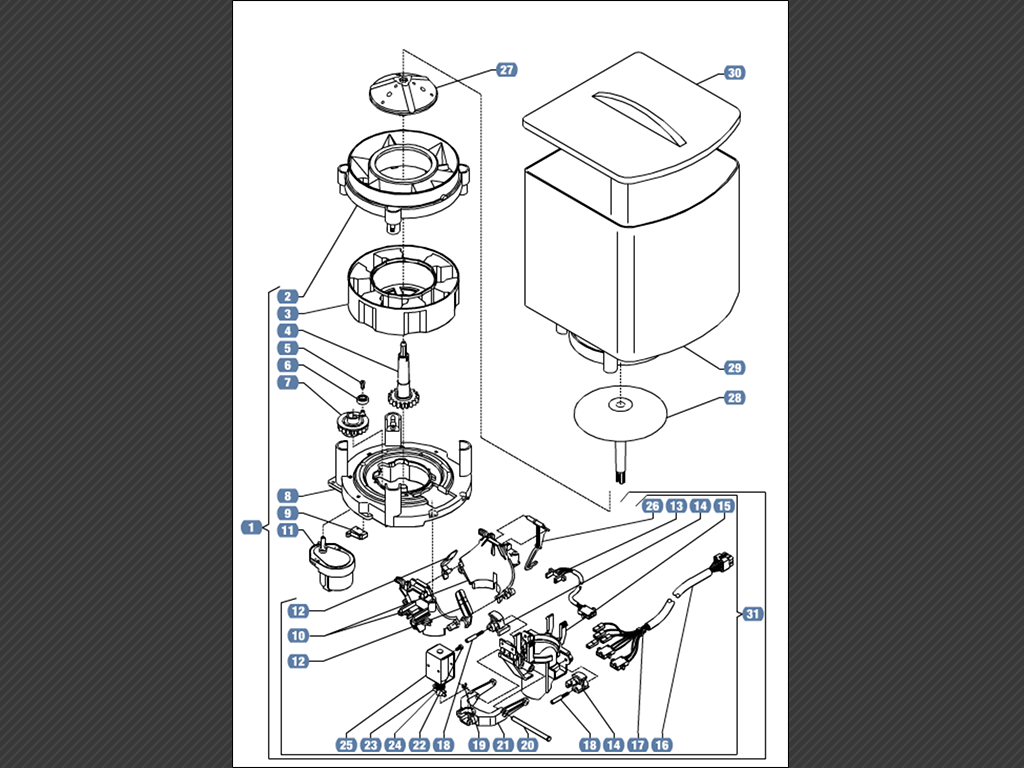 27
30
2
3
4
5
6
7
29
28
8
9
1
11
26 13 14 15
12
10
12
31
25 23 24 22 18 19 21 20 18 14 17 16